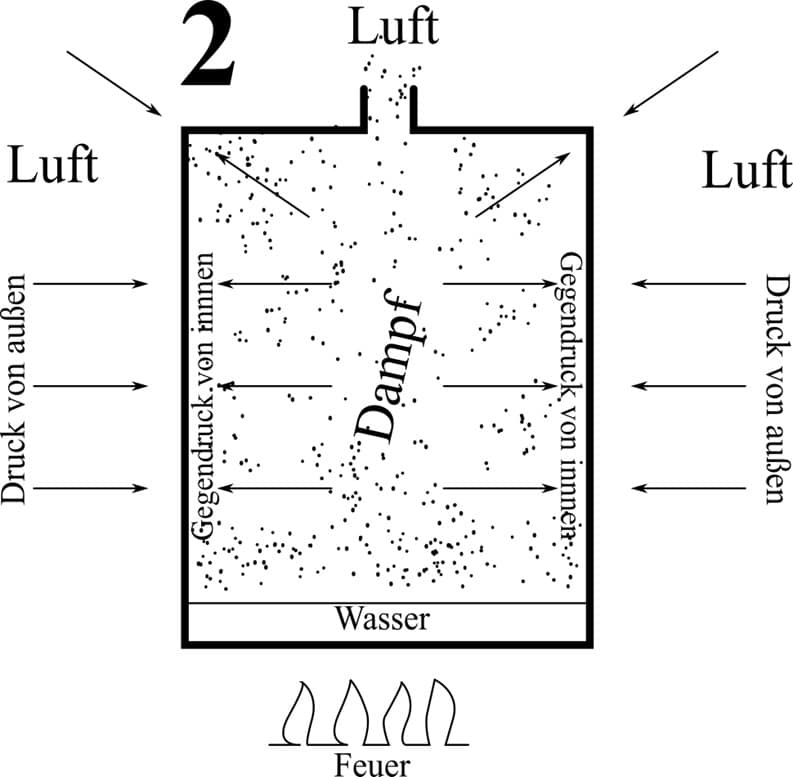 2

Luft

Luft

Luft

Druck von außen

Gegendruck von innen

Dampf

Gegendruck von innen

Druck von außen

Wasser

Feuer